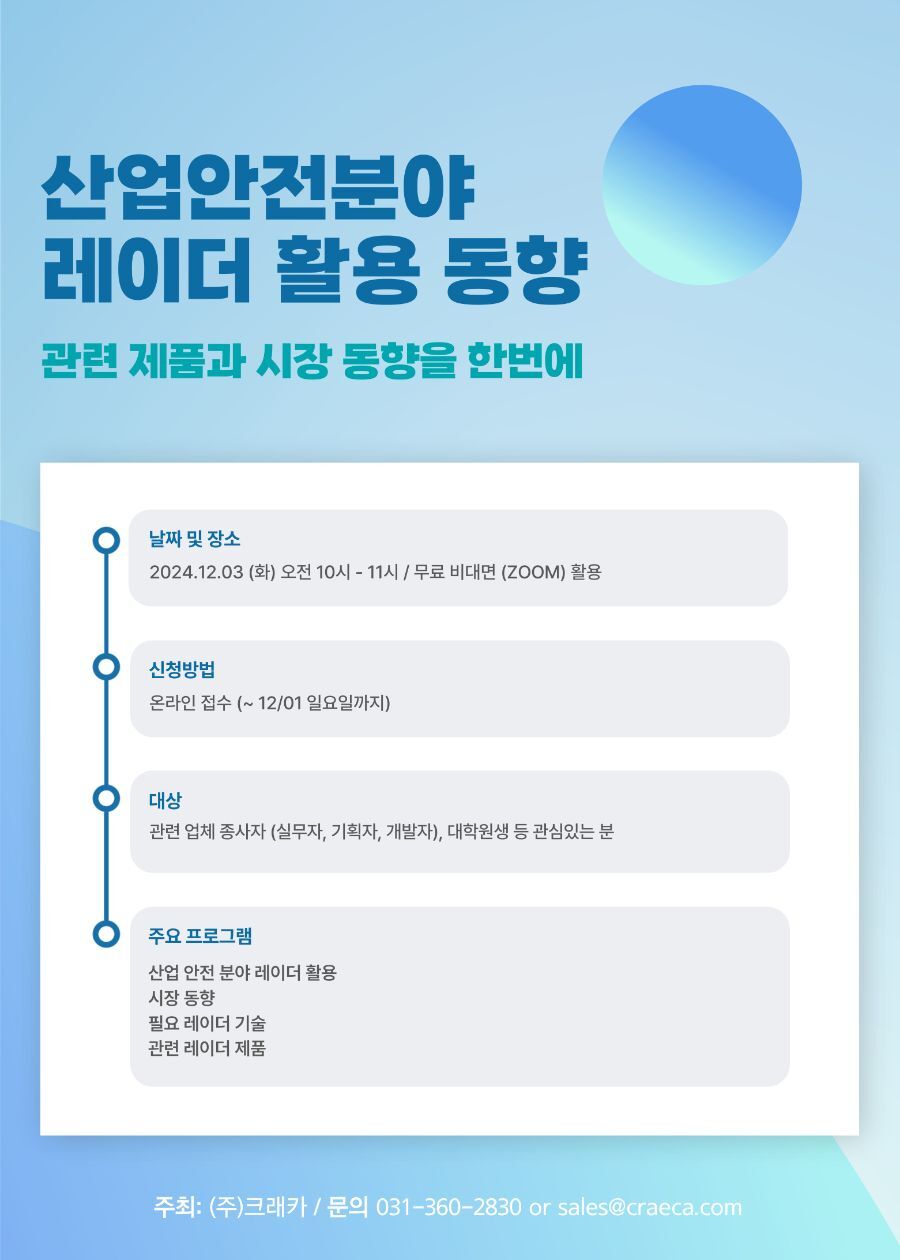 산업안전분야
레이더 활용 동향

관련 제품과 시장 동향을 한번에

날짜 및 장소
2024.12.03 (화) 오전 10시 - 11시 / 무료 비대면 (ZOOM) 활용

신청방법
온라인 접수 (~ 12/01 일요일까지)

대상
관련 업체 종사자 (실무자, 기획자, 개발자), 대학원생 등 관심있는 분

주요 프로그램
산업 안전 분야 레이더 활용
시장 동향
필요 레이더 기술
관련 레이더 제품

주최: (주)크래카 / 문의 031-360-2830 or sales@craeca.com